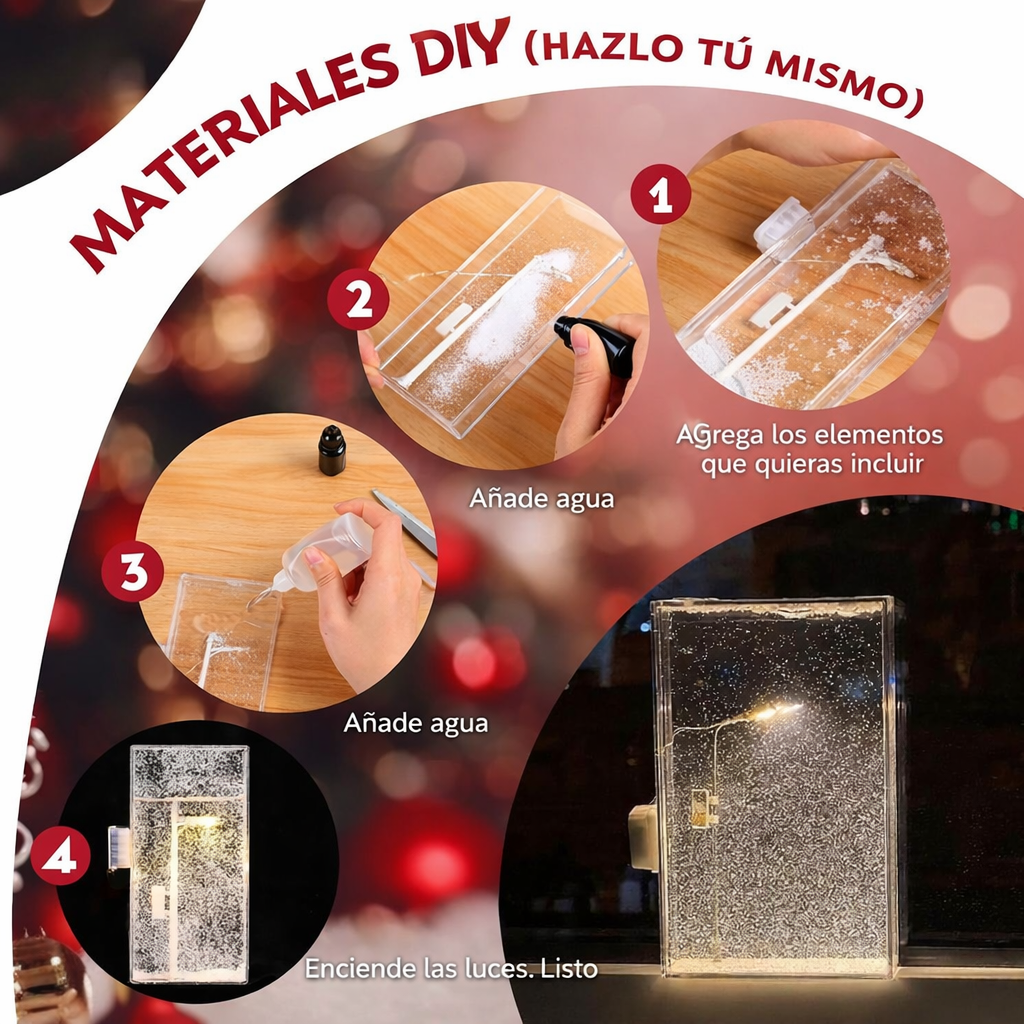 MATERIALES DIY (HAZLO TÚ MISMO)

1

AGrega los elementos que quieras incluir

2

Añade agua

3

Añade agua

4

Enciende las luces. Listo